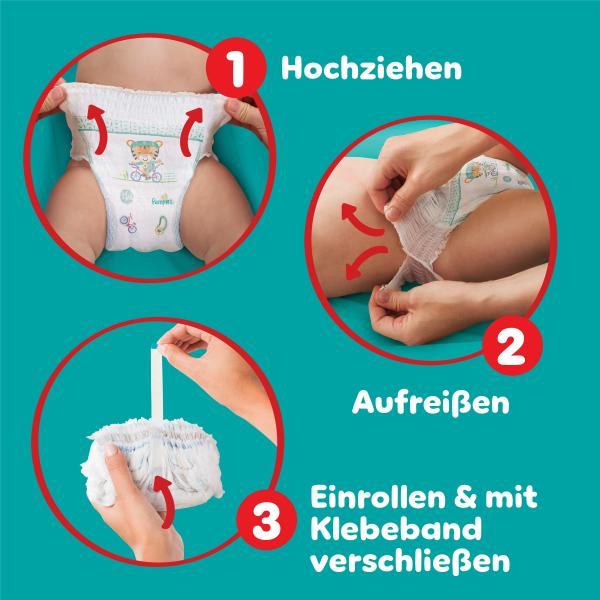 1 Hochziehen

Pampers

2 Aufreißen

3 Einrollen & mit Klebeband verschließen